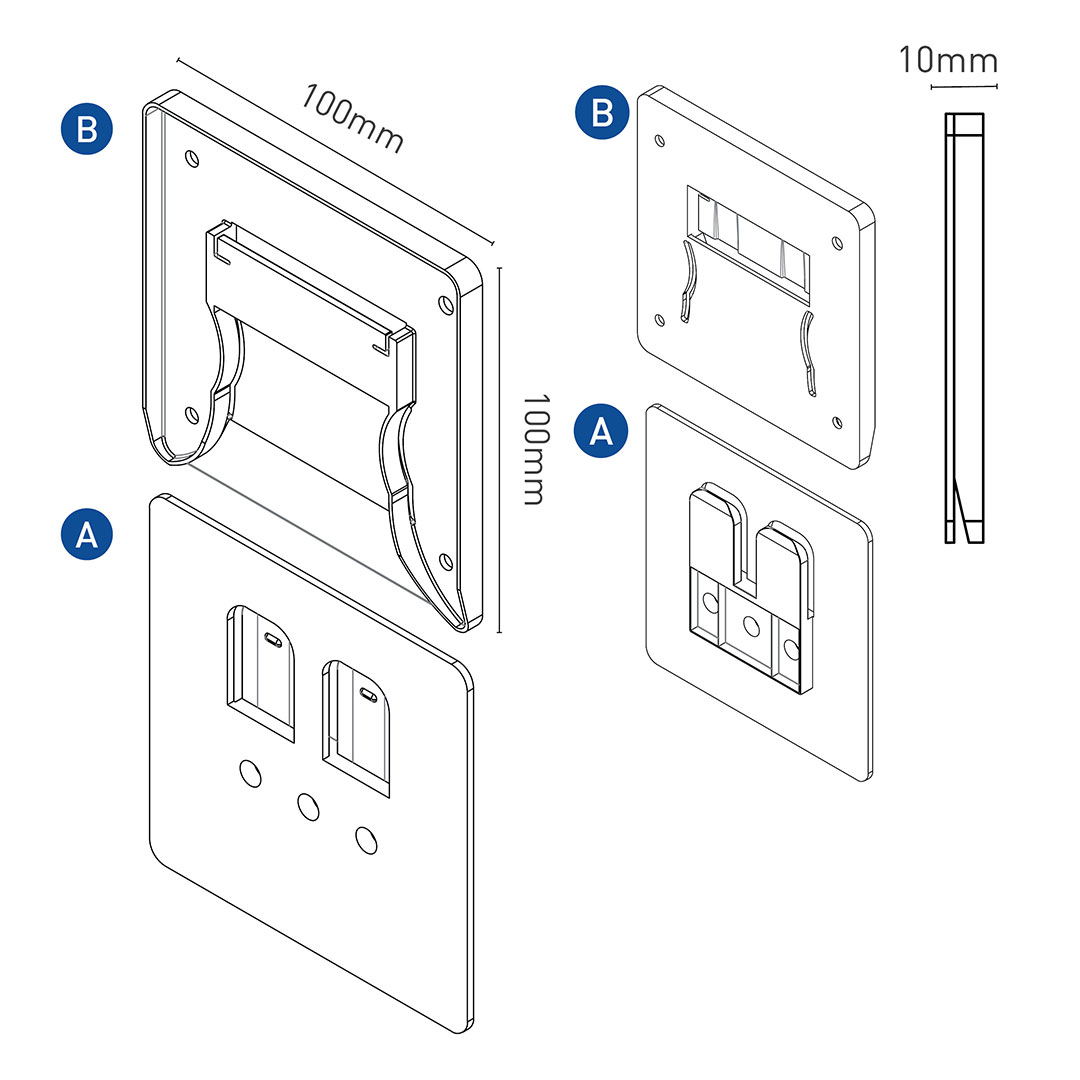 B
100mm
100mm
A
B
A
10mm